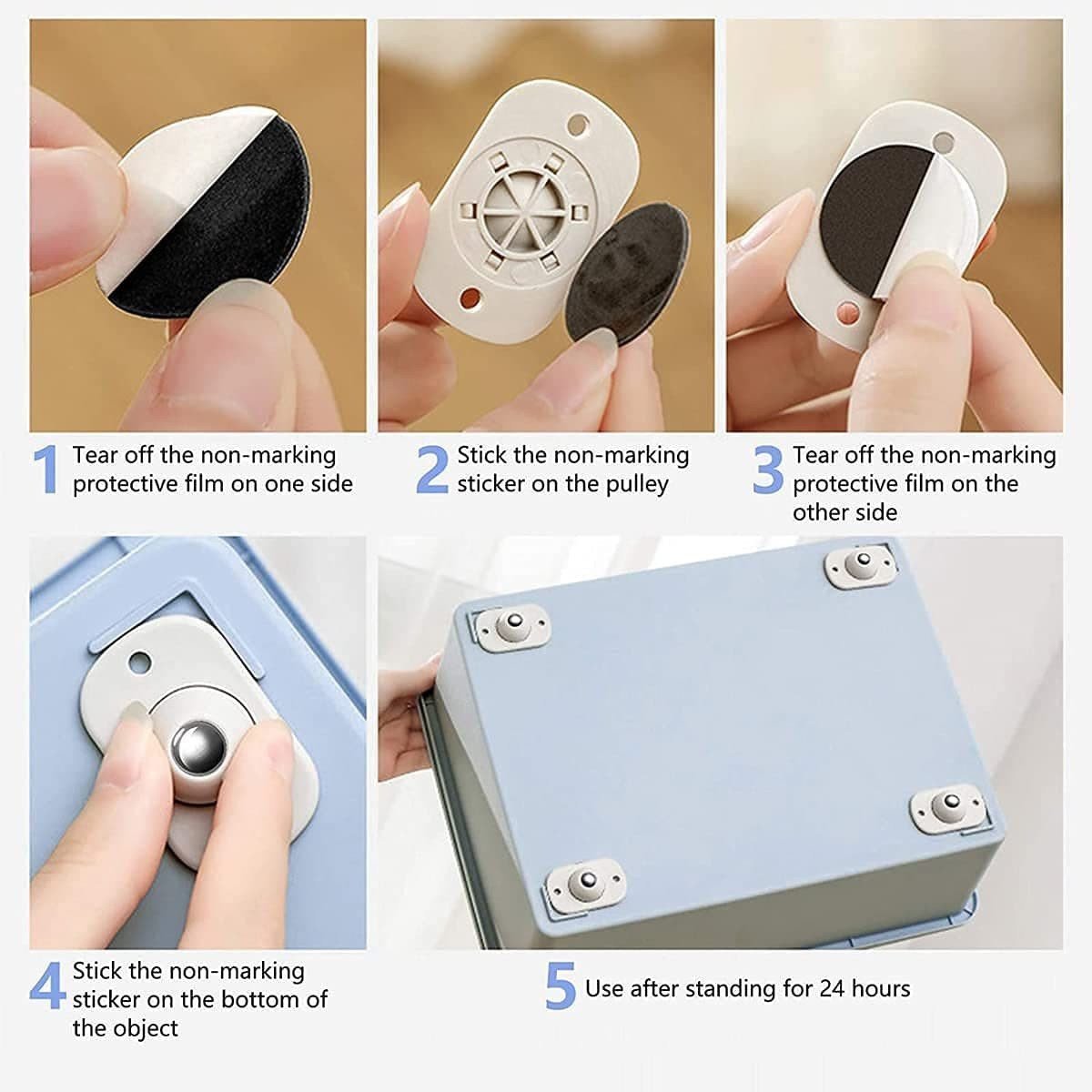 1 Tear off the non-marking protective film on one side

2 Stick the non-marking sticker on the pulley

3 Tear off the non-marking protective film on the other side

4 Stick the non-marking sticker on the bottom of the object

5 Use after standing for 24 hours